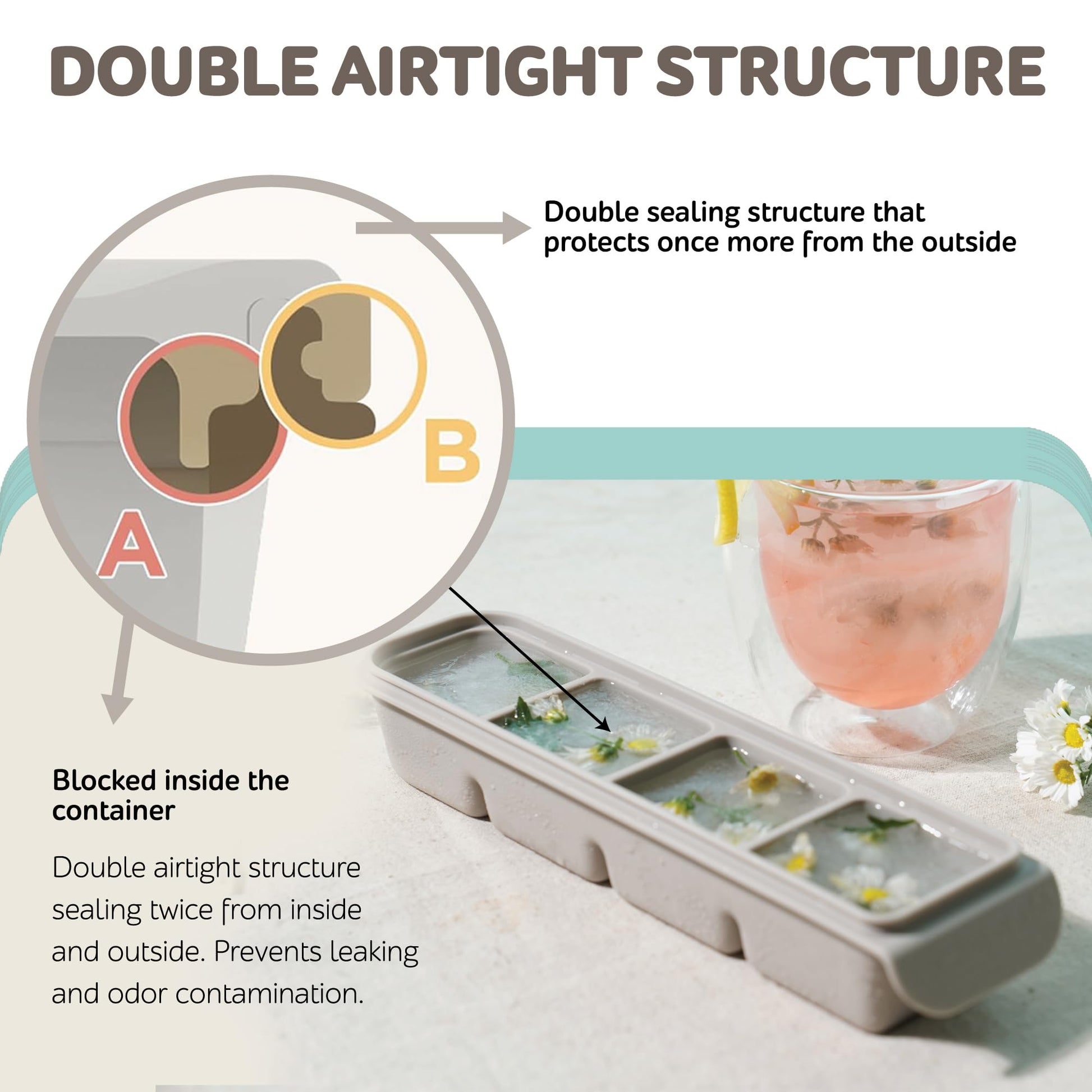 DOUBLE AIRTIGHT STRUCTURE

Double sealing structure that protects once more from the outside

B

A

Blocked inside the container

Double airtight structure sealing twice from inside and outside. Prevents leaking and odor contamination.