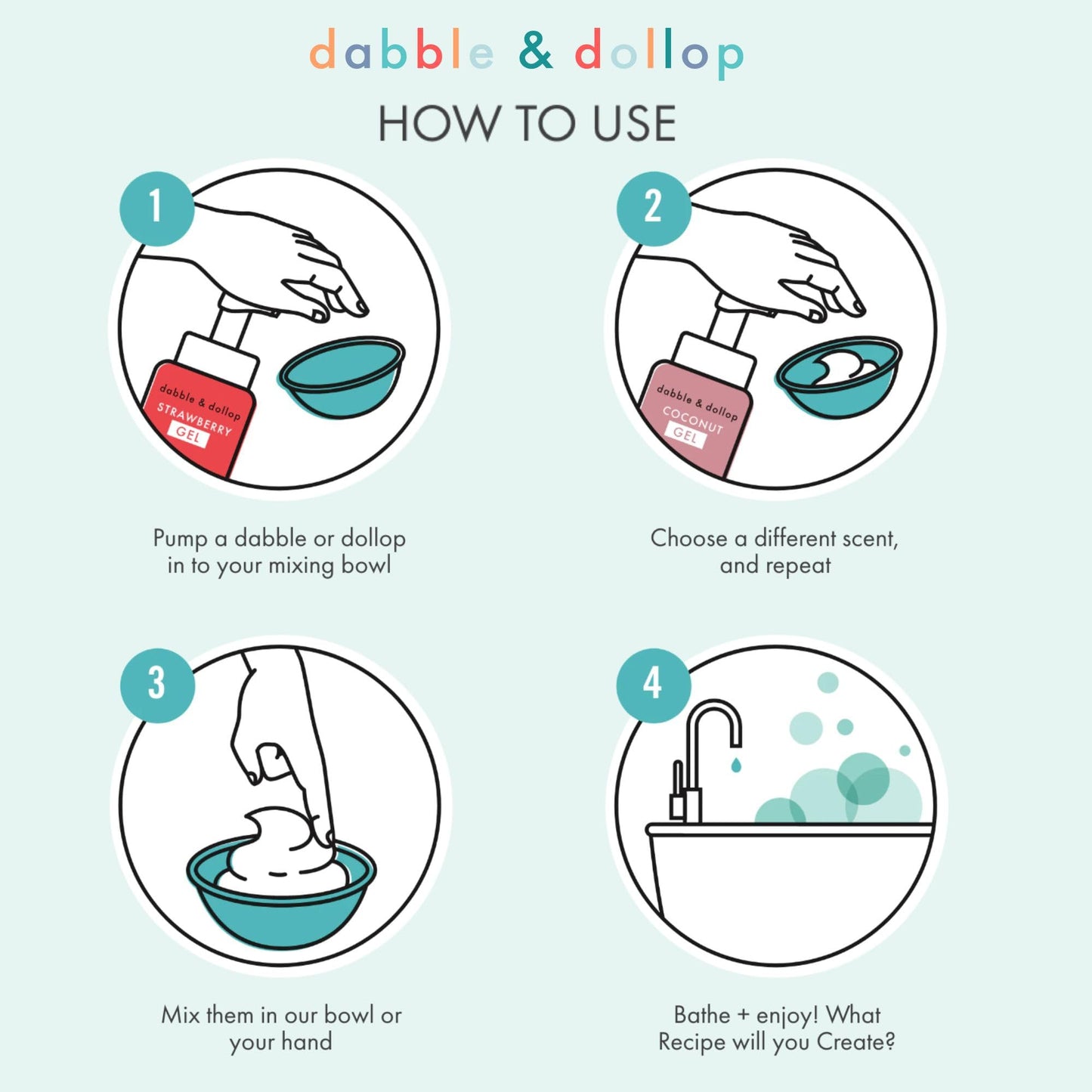 dabble & dollop

HOW TO USE

1

dabble & dollop
STRAWBERRY
GEL

Pump a dabble or dollop in to your mixing bowl

2

dabble & dollop
COCONUT
GEL

Choose a different scent, and repeat

3

Mix them in our bowl or your hand

4

Bathe + enjoy! What Recipe will you Create?