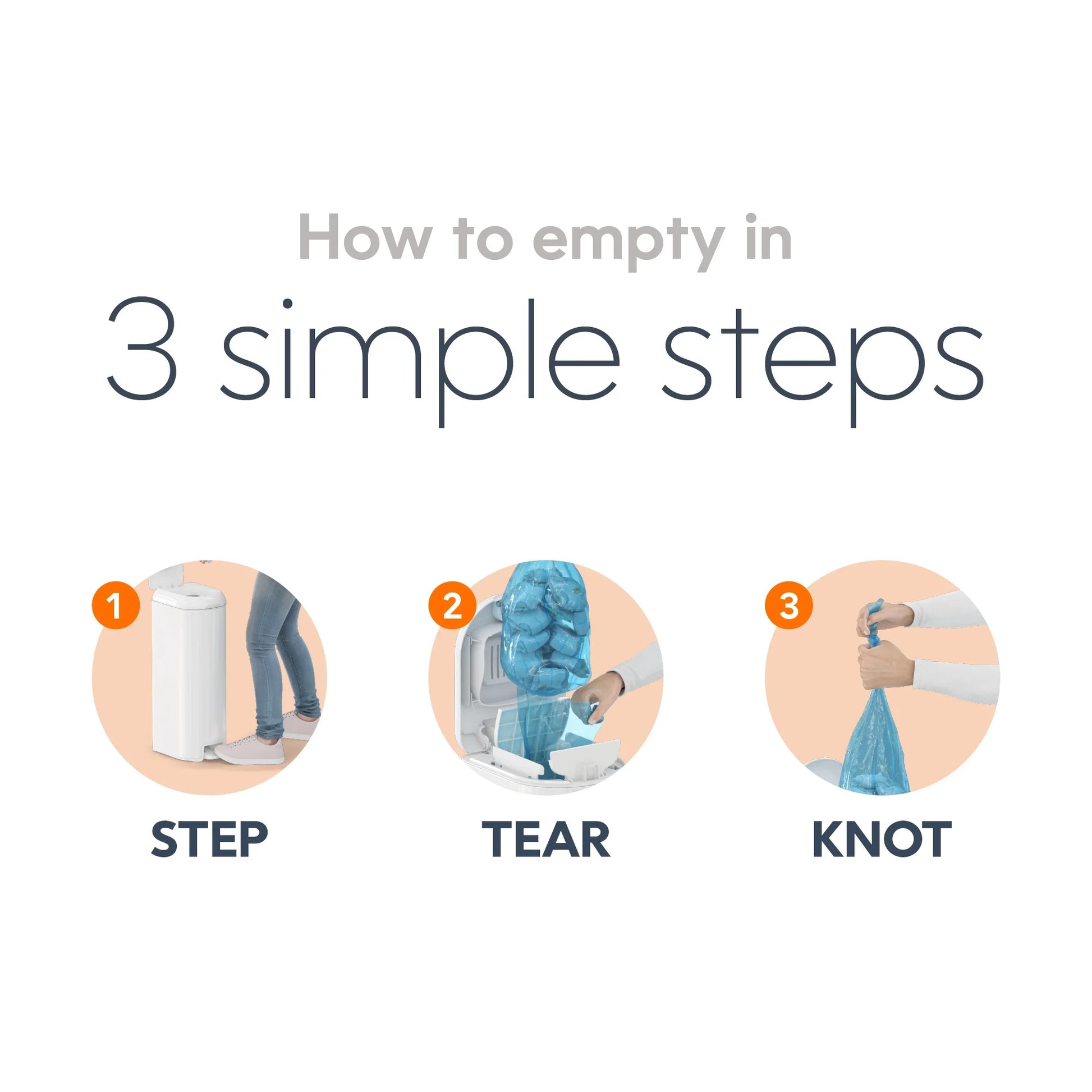 How to empty in

3 simple steps

1

STEP

2

TEAR

3

KNOT