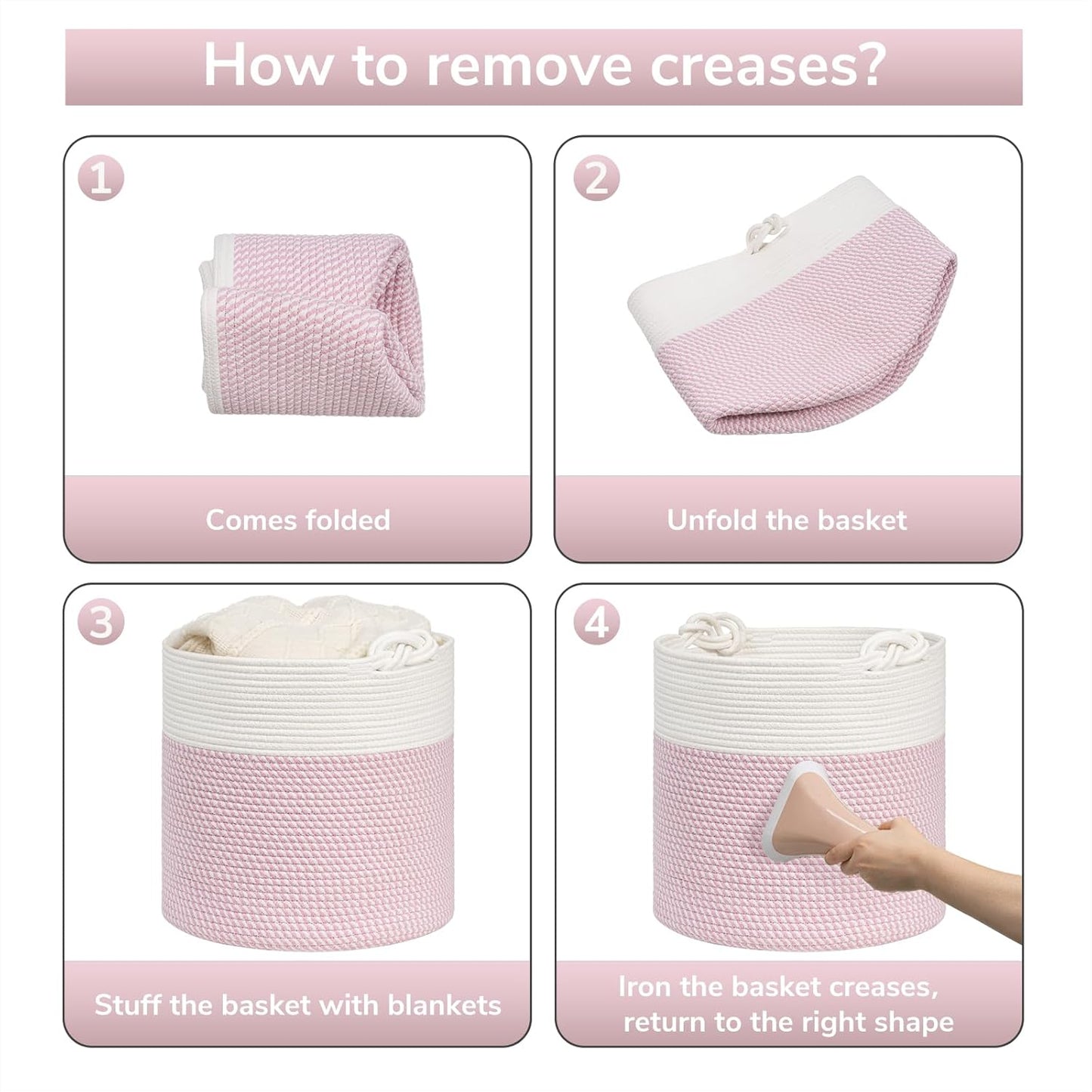 How to remove creases?

1
Comes folded

2
Unfold the basket

3
Stuff the basket with blankets

4
Iron the basket creases, return to the right shape